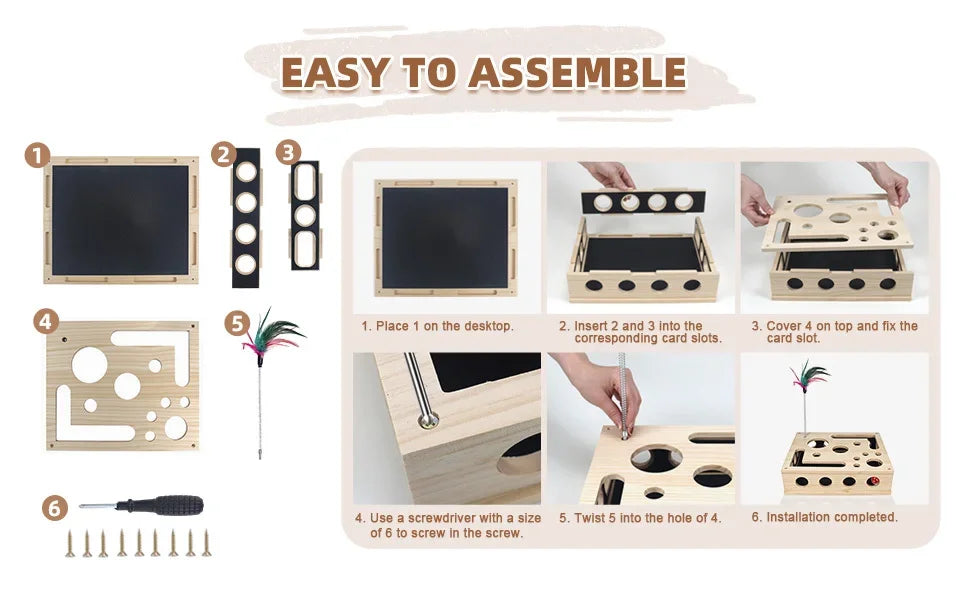 EASY TO ASSEMBLE

1

2

3

4

5

6

1. Place 1 on the desktop.

2. Insert 2 and 3 into the corresponding card slots.

3. Cover 4 on top and fix the card slot.

4. Use a screwdriver with a size of 6 to screw in the screw.

5. Twist 5 into the hole of 4.

6. Installation completed.