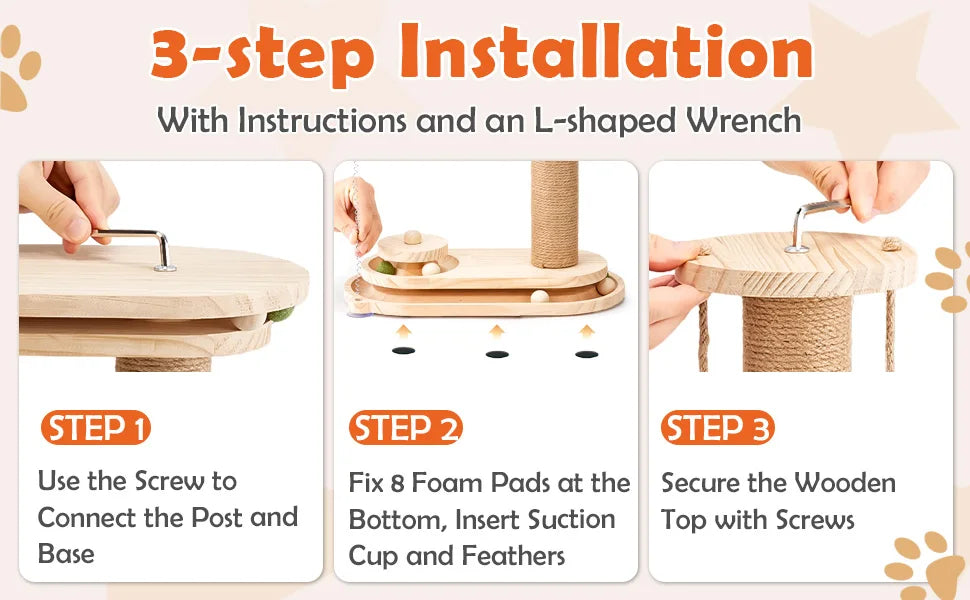 3-step Installation

With Instructions and an L-shaped Wrench

STEP 1

Use the Screw to Connect the Post and Base

STEP 2

Fix 8 Foam Pads at the Bottom, Insert Suction Cup and Feathers

STEP 3

Secure the Wooden Top with Screws